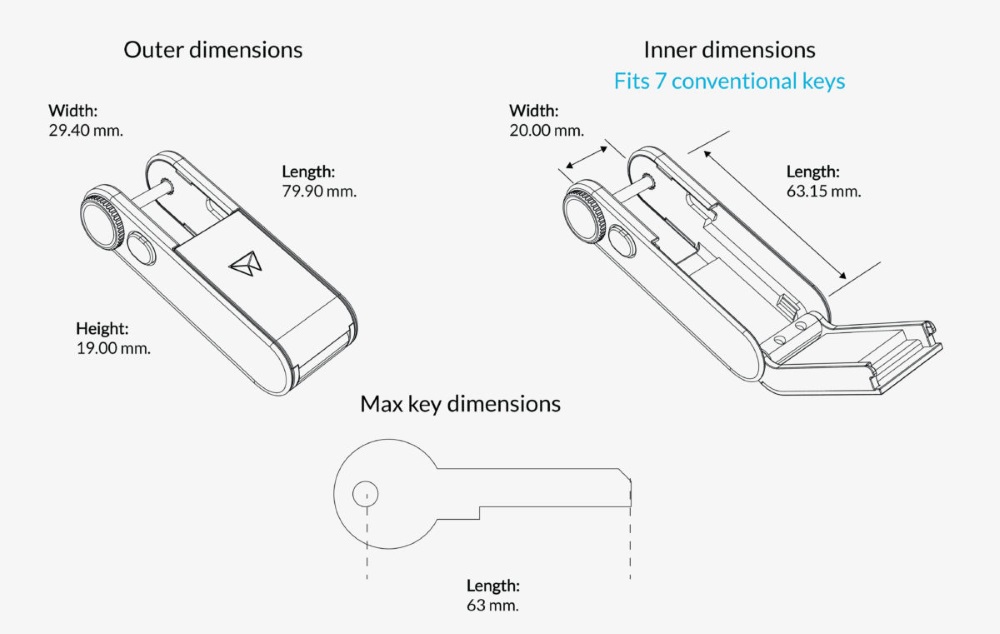 Outer dimensions

Width:
29.40 mm.

Length:
79.90 mm.

Height:
19.00 mm.

Inner dimensions
Fits 7 conventional keys

Width:
20.00 mm.

Length:
63.15 mm.

Max key dimensions

Length:
63 mm.