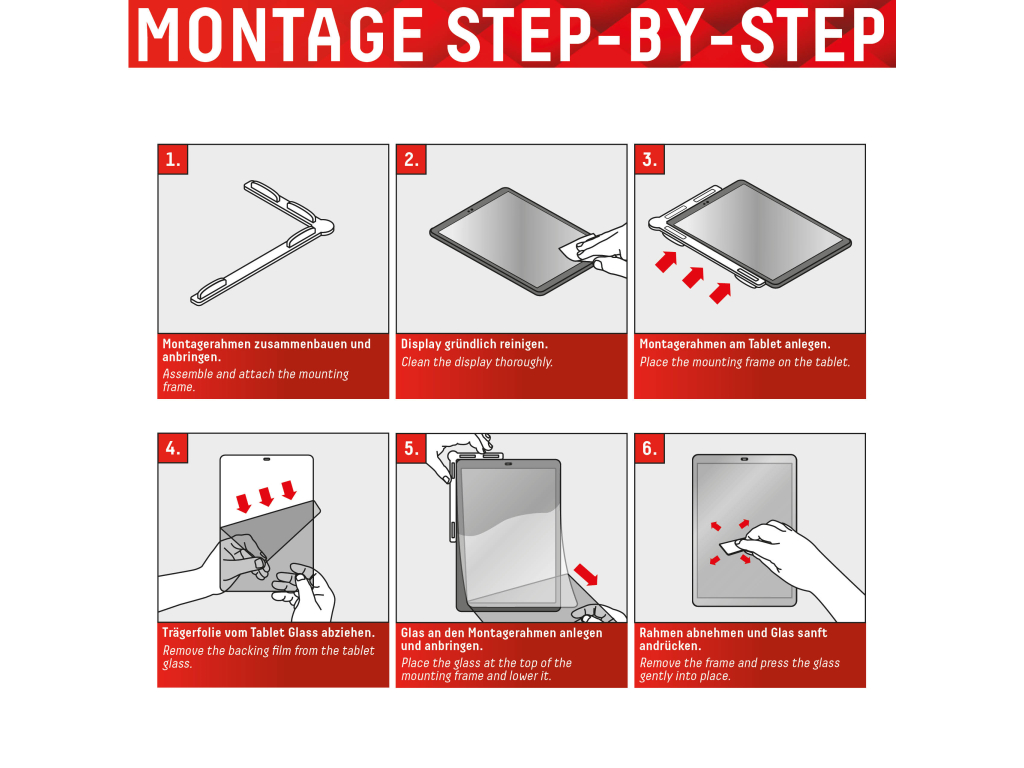 MONTAGE STEP-BY-STEP

1.

Montagerahmen zusammenbauen und anbringen.
Assemble and attach the mounting frame.

2.

Display gründlich reinigen.
Clean the display thoroughly.

3.

Montagerahmen am Tablet anlegen.
Place the mounting frame on the tablet.

4.

Trägerfolie vom Tablet Glass abziehen.
Remove the backing film from the tablet glass.

5.

Glas an den Montagerahmen anlegen und anbringen.
Place the glass at the top of the mounting frame and lower it.

6.

Rahmen abnehmen und Glas sanft andrücken.
Remove the frame and press the glass gently into place.