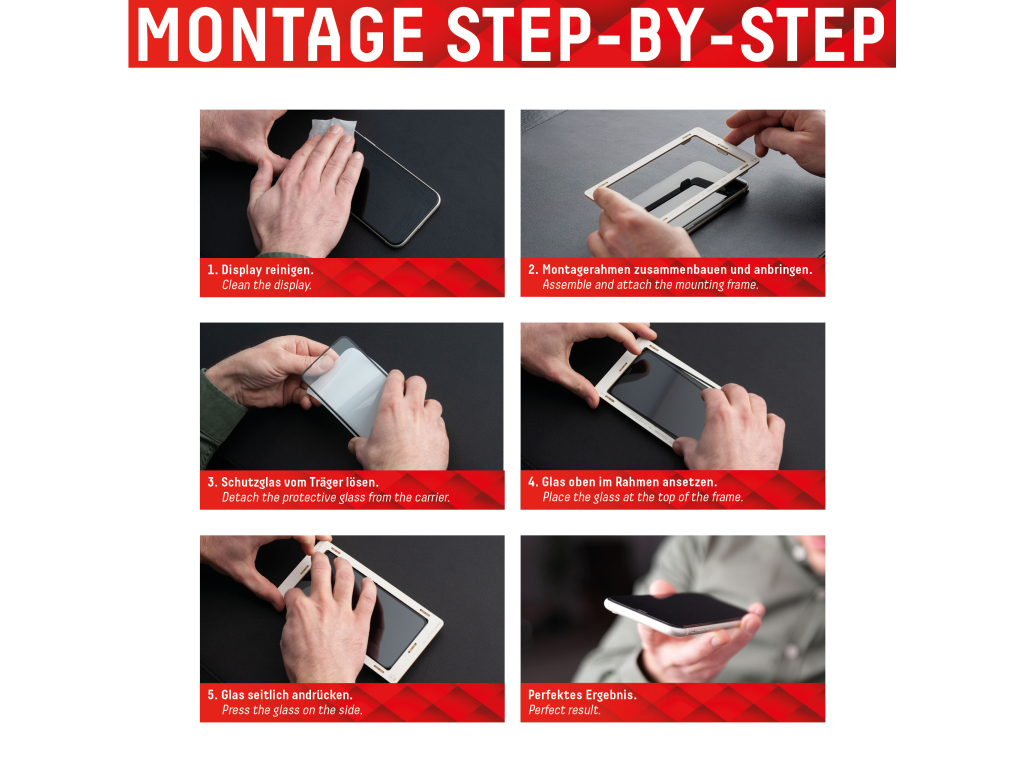 MONTAGE STEP-BY-STEP

1. Display reinigen.
Clean the display.

2. Montagerahmen zusammenbauen und anbringen.
Assemble and attach the mounting frame.

3. Schutzglas vom Träger lösen.
Detach the protective glass from the carrier.

4. Glas oben im Rahmen ansetzen.
Place the glass at the top of the frame.

5. Glas seitlich andrücken.
Press the glass on the side.

Perfektes Ergebnis.
Perfect result.